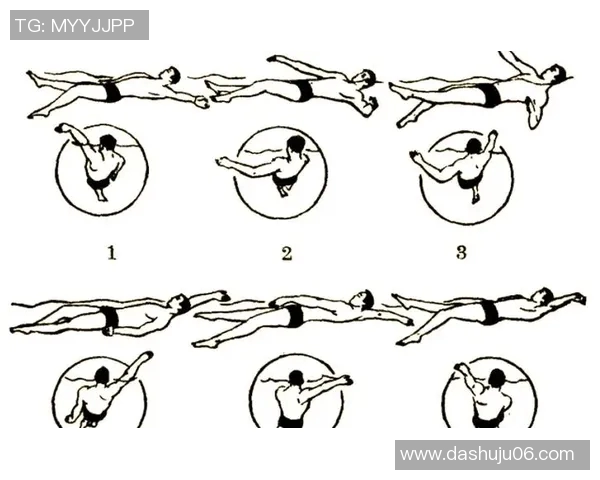 TG: MYYJJPP

1

2

3

www.dashuju06.com